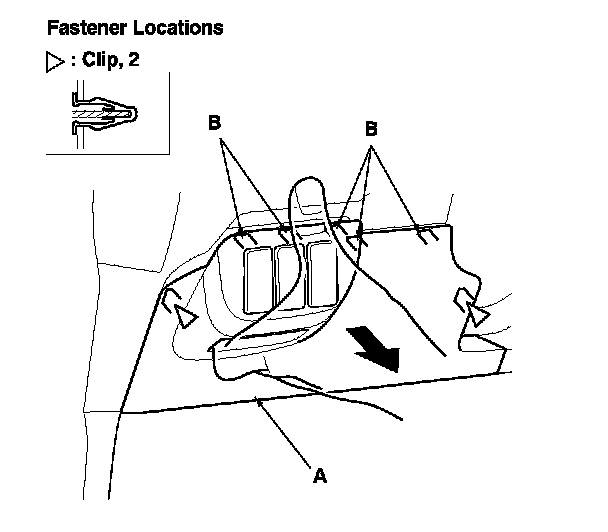 Fastener Locations

▷ : Clip, 2

B

B

A