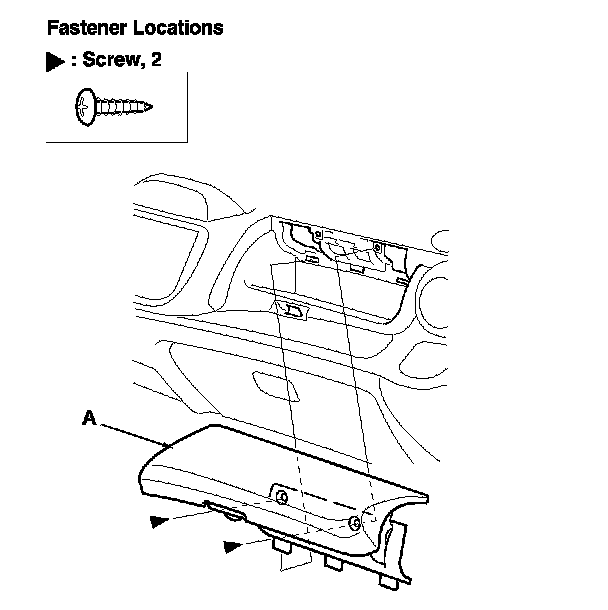 Fastener Locations

▶ : Screw, 2

A