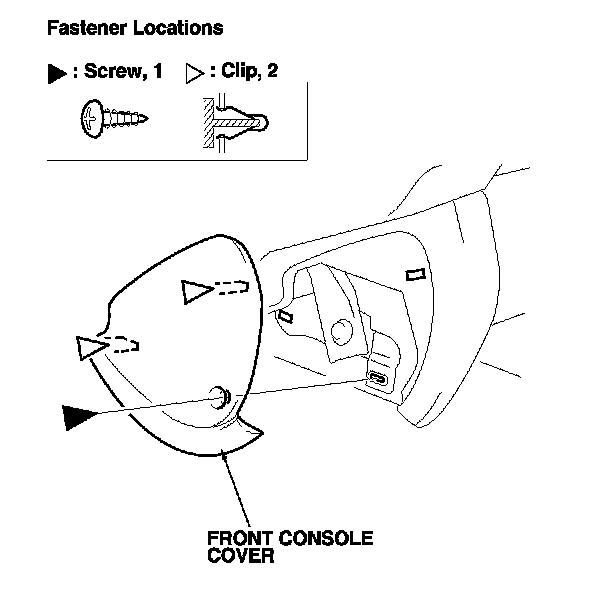 Fastener Locations

▶ : Screw, 1 ▷ : Clip, 2

FRONT CONSOLE COVER