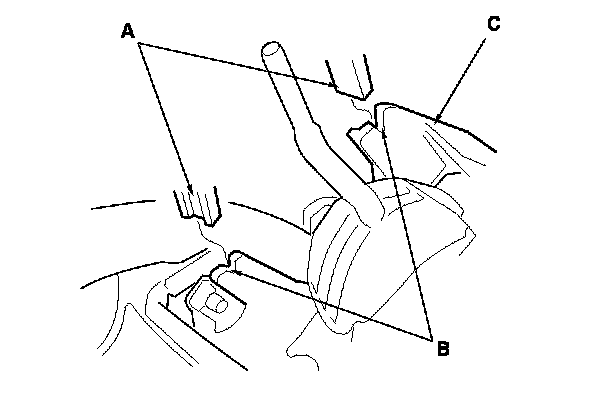 A
C
B