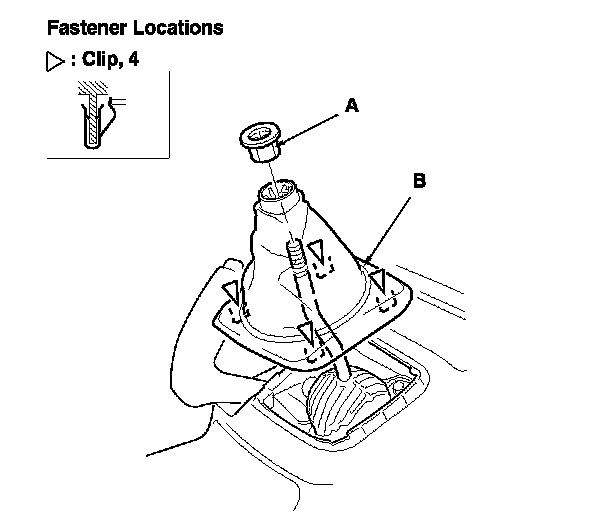 Fastener Locations

▷ : Clip, 4

A

B