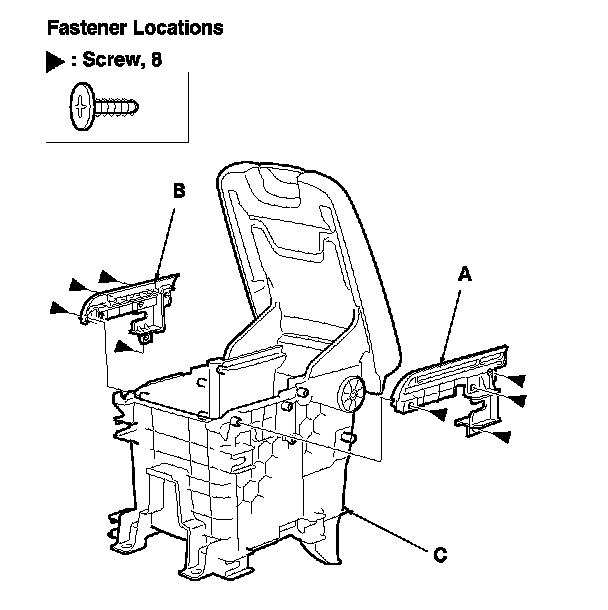 Fastener Locations

▶ : Screw, 8

B

A

C