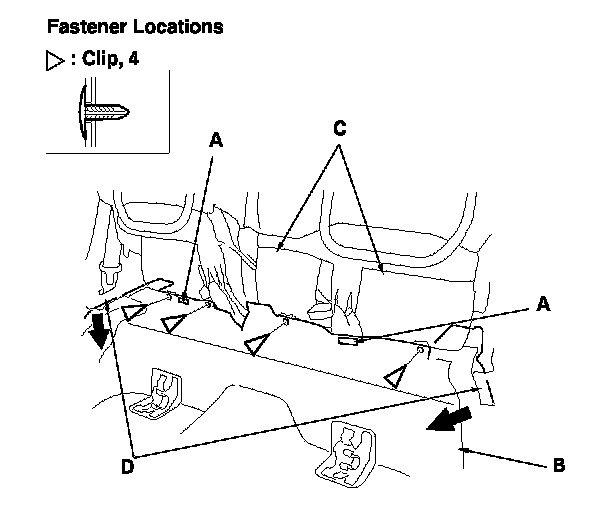 Fastener Locations

▷ : Clip, 4

A

C

A

D

B