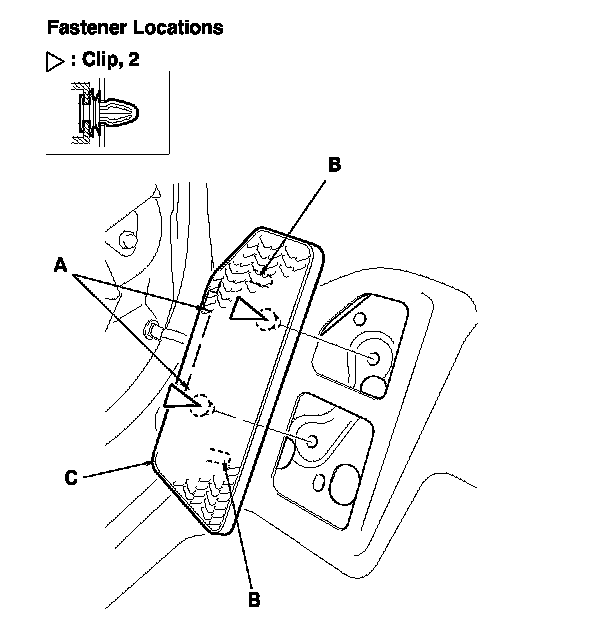 Fastener Locations

▷ : Clip, 2

B

A

C

B