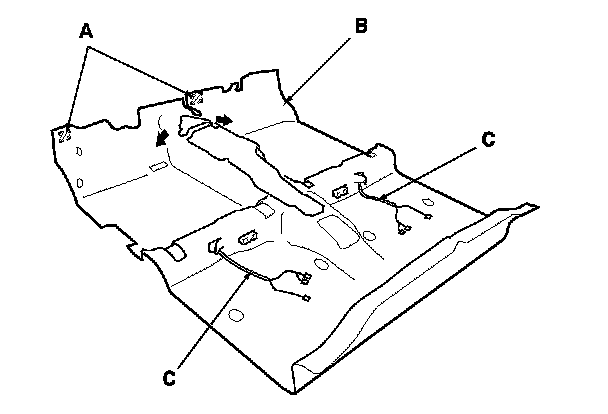 A
B
C
C