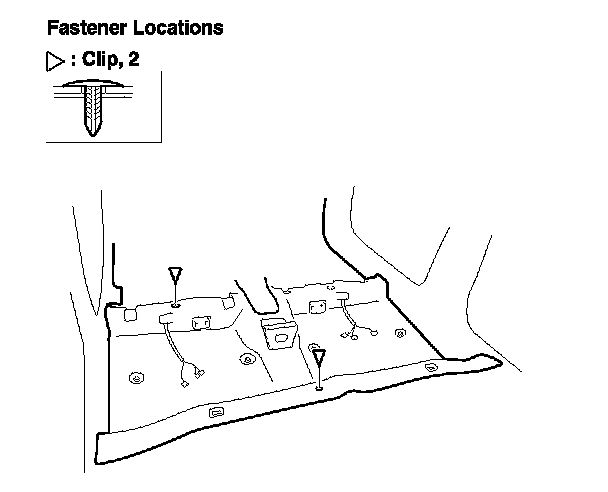 Fastener Locations

▷ : Clip, 2