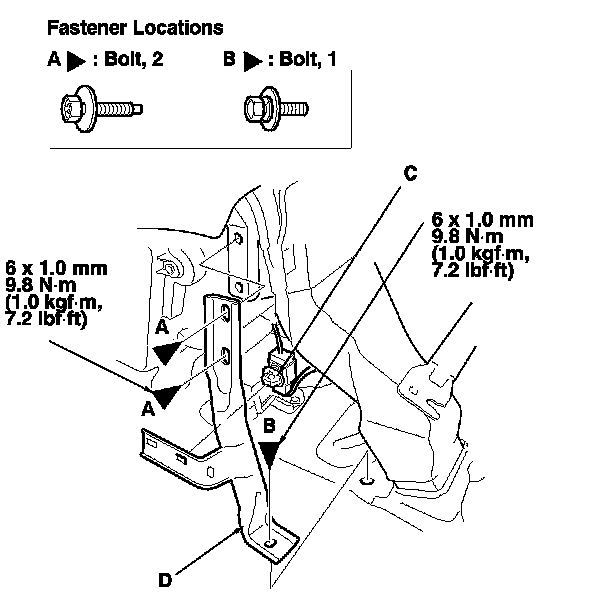 Fastener Locations

A ▶ : Bolt, 2

B ▶ : Bolt, 1

C

6 x 1.0 mm
9.8 N·m
(1.0 kgf·m,
7.2 lbf·ft)

6 x 1.0 mm
9.8 N·m
(1.0 kgf·m,
7.2 lbf·ft)

A

A

B

D