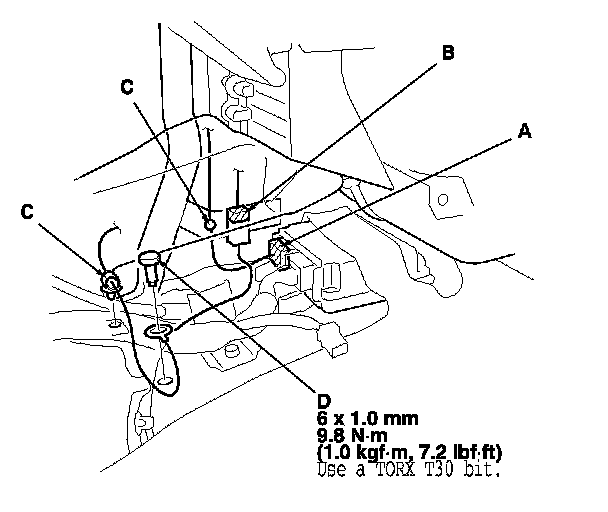 B

C

A

C

D
6 x 1.0 mm
9.8 N·m
(1.0 kgf·m, 7.2 lbf·ft)
Use a TORX T30 bit.