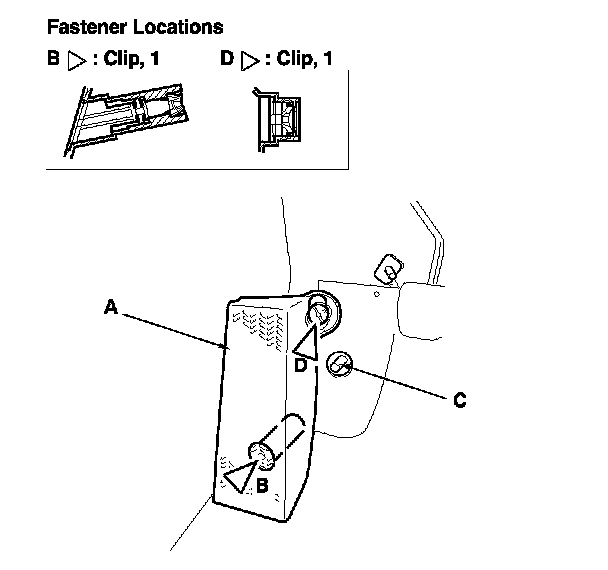 Fastener Locations

B ▷ : Clip, 1

D ▷ : Clip, 1

A

D

C

B