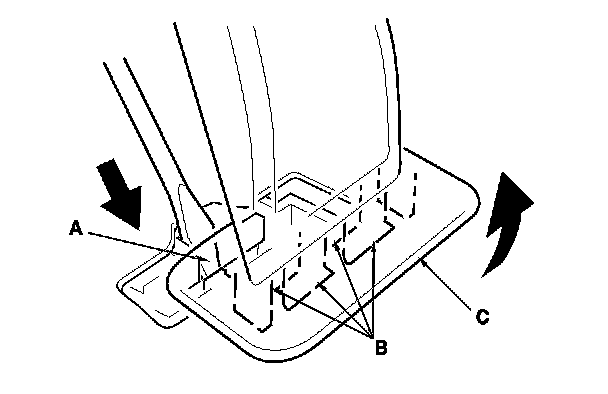 A
B
C