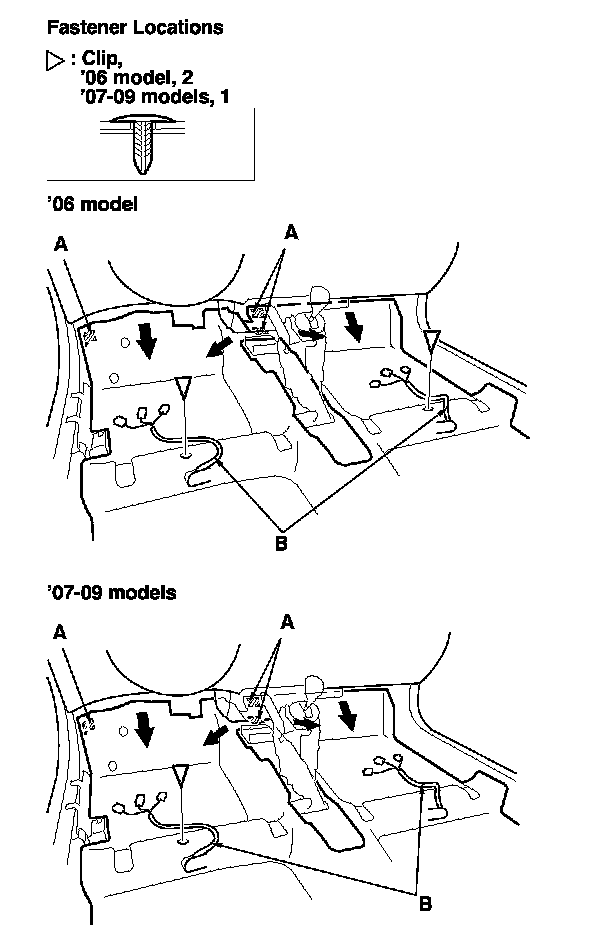 Fastener Locations

▷ : Clip,
'06 model, 2
'07-09 models, 1

'06 model

A

A

B

'07-09 models

A

A

B