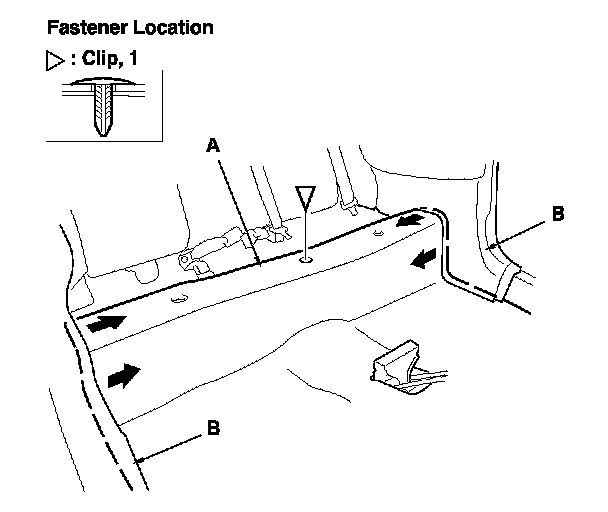 Fastener Location

▷ : Clip, 1

A

B

B