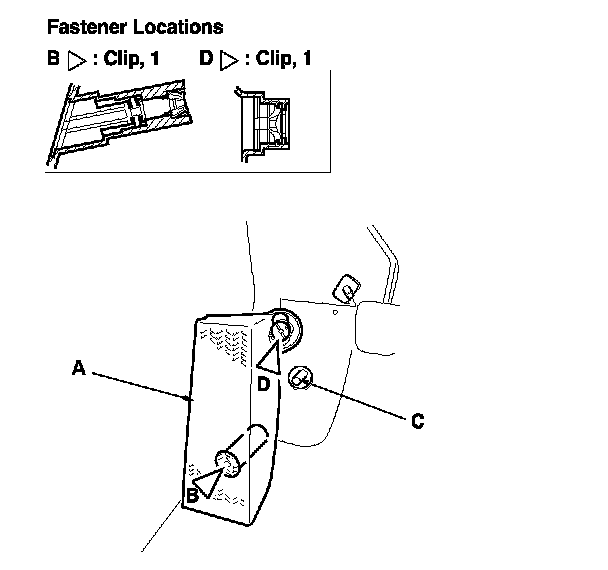 Fastener Locations

B ▷ : Clip, 1    D ▷ : Clip, 1

A

D

C

B