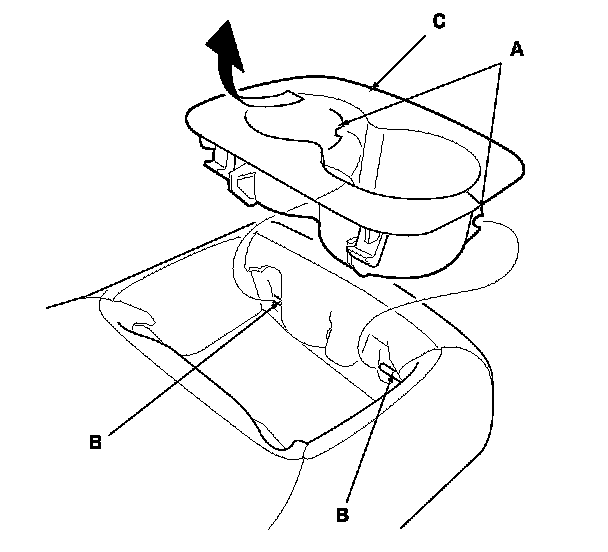 C
A
B
B