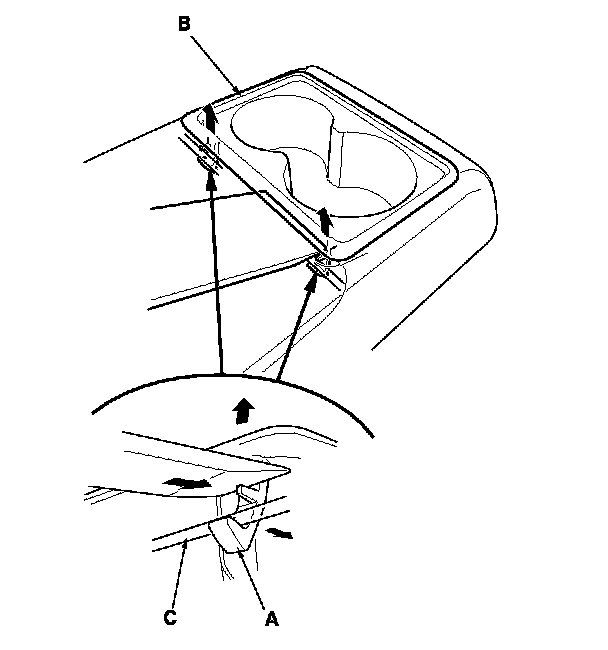 B

C
A