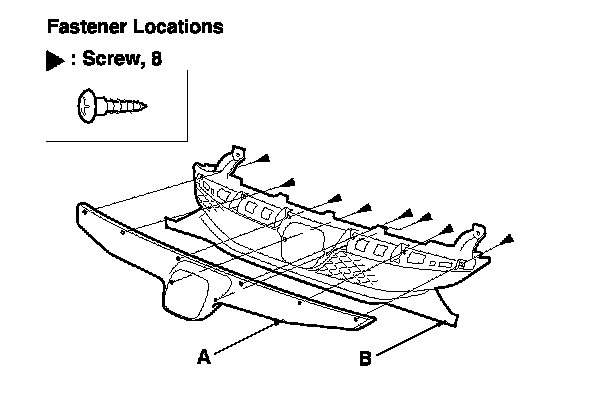 Fastener Locations

▶ : Screw, 8

A

B