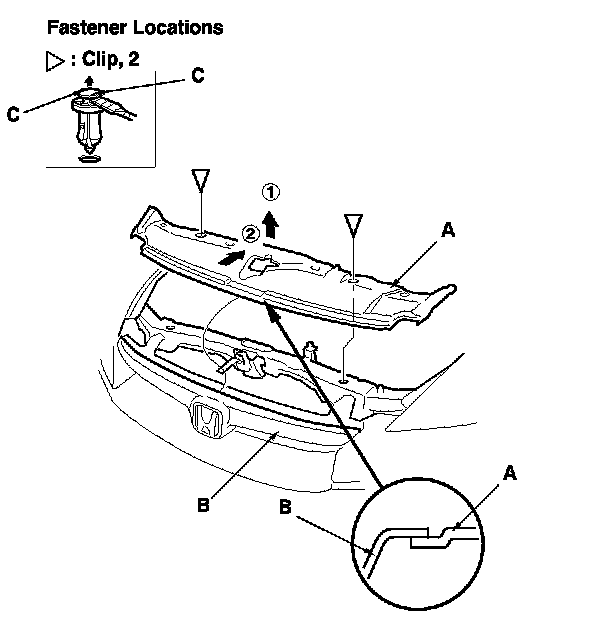 Fastener Locations

▷ : Clip, 2

C
C

①
②
A
B
B
A