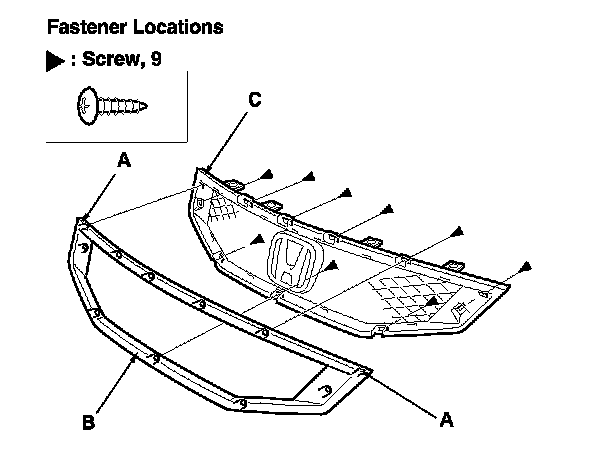 Fastener Locations

▶ : Screw, 9

C

A

B

A