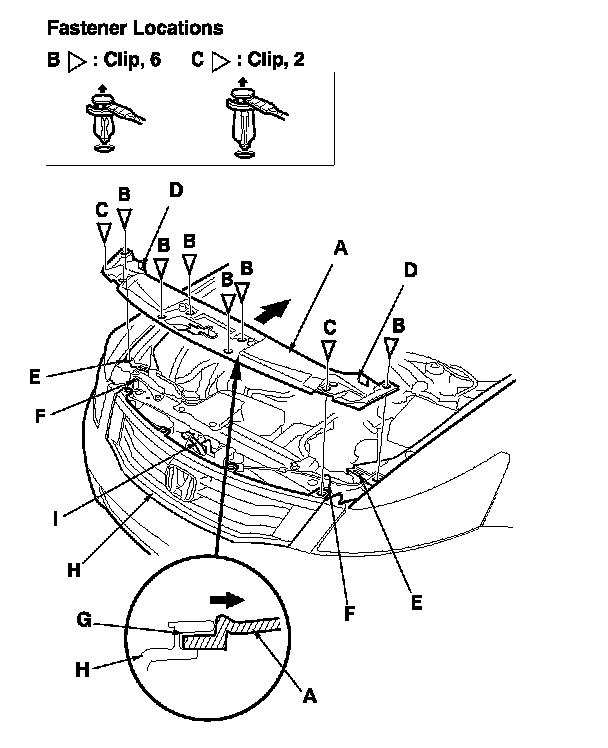 Fastener Locations

B ▷ : Clip, 6 C ▷ : Clip, 2

C B D B B B B A D C B E F I H F E G H A