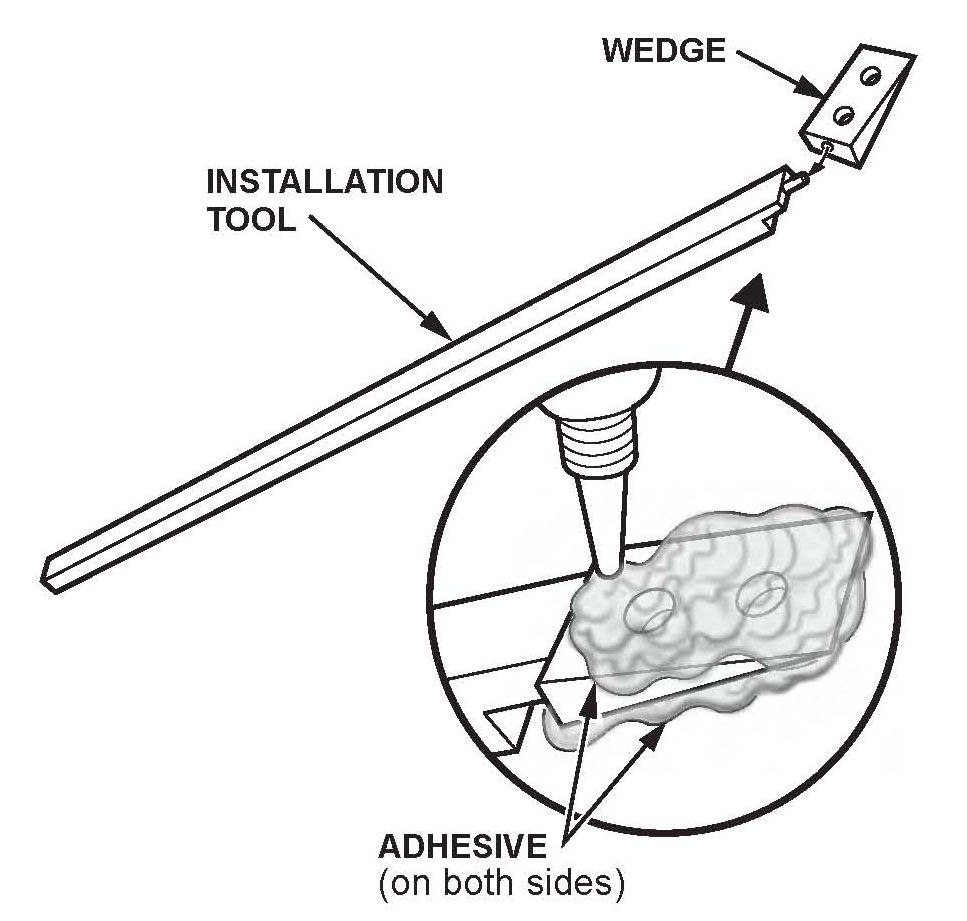 WEDGE

INSTALLATION TOOL

ADHESIVE (on both sides)