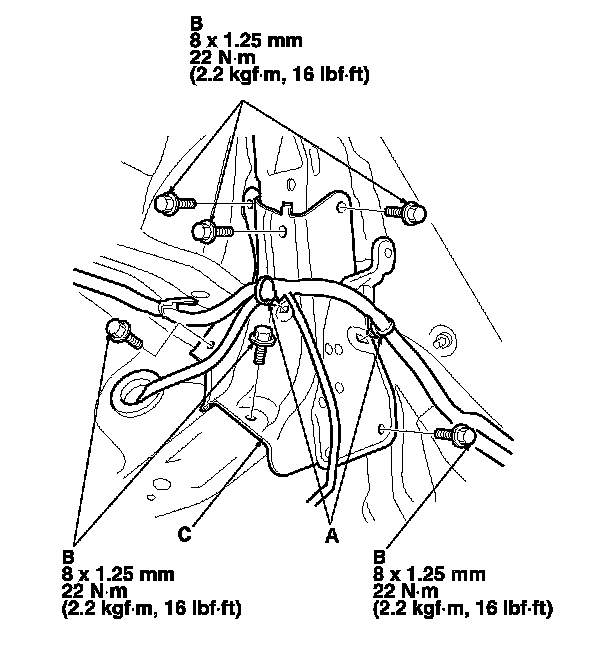 B
8 x 1.25 mm
22 N·m
(2.2 kgf·m, 16 lbf·ft)

C

A

B
8 x 1.25 mm
22 N·m
(2.2 kgf·m, 16 lbf·ft)

B
8 x 1.25 mm
22 N·m
(2.2 kgf·m, 16 lbf·ft)