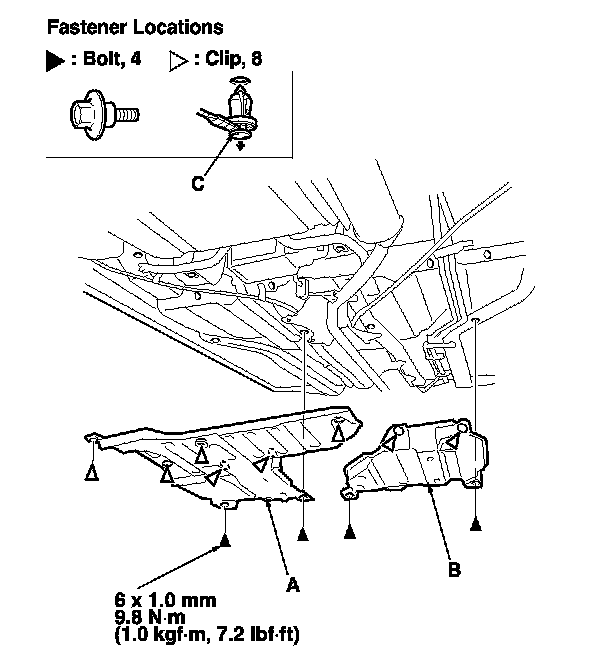 Fastener Locations
▶ : Bolt, 4 ▷ : Clip, 8

C

A

B

6 x 1.0 mm
9.8 N·m
(1.0 kgf·m, 7.2 lbf·ft)