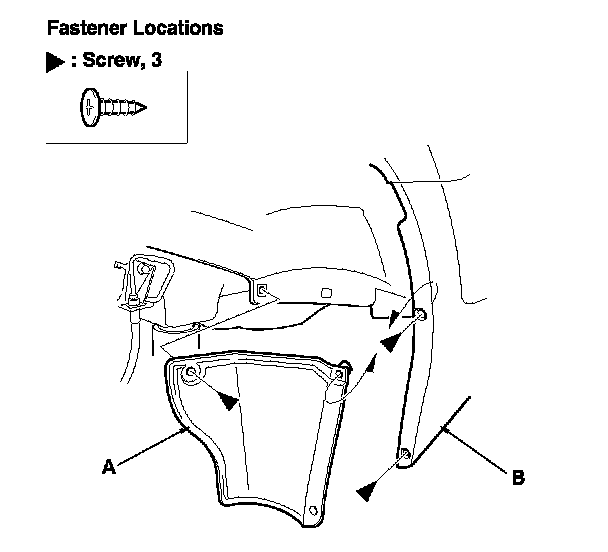 Fastener Locations

▶ : Screw, 3

A

B