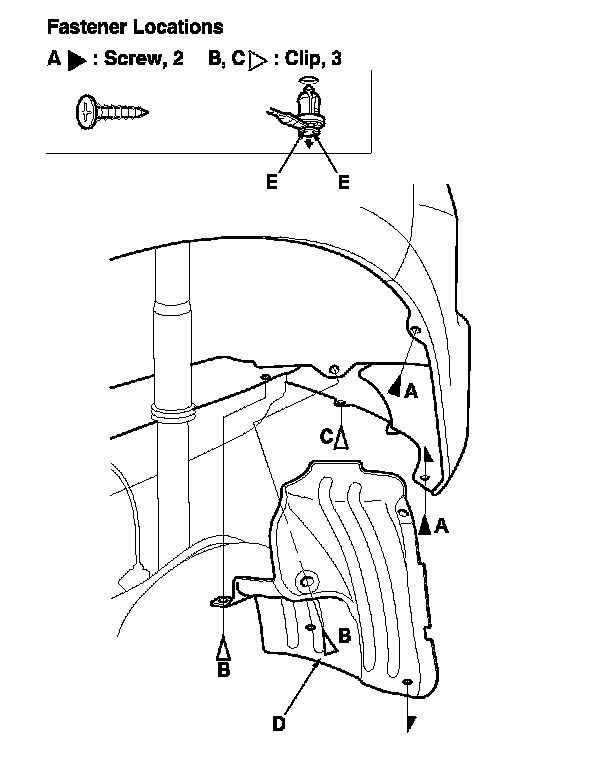 Fastener Locations

A ▶ : Screw, 2    B, C ▷ : Clip, 3

E    E

A

C

A

B

B

D