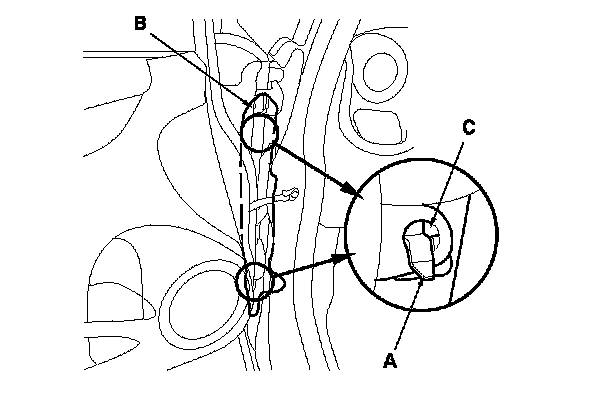 B
C
A