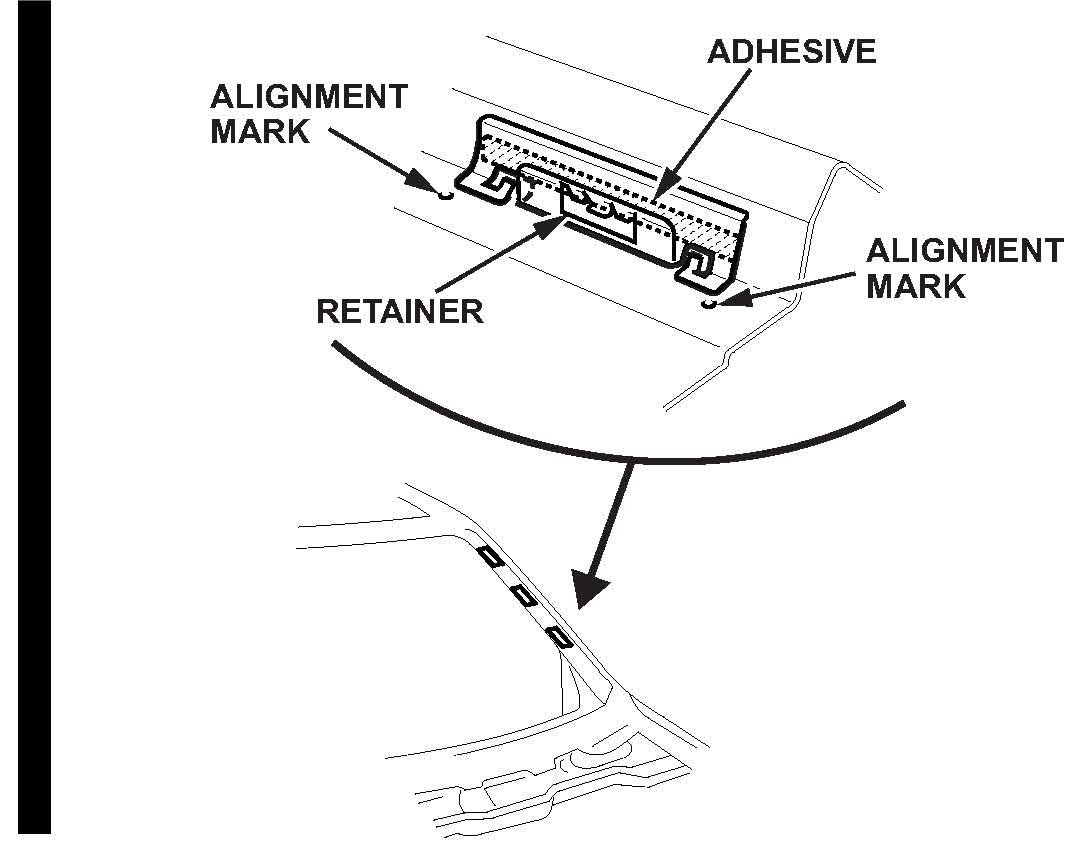 ADHESIVE

ALIGNMENT MARK

ALIGNMENT MARK

RETAINER