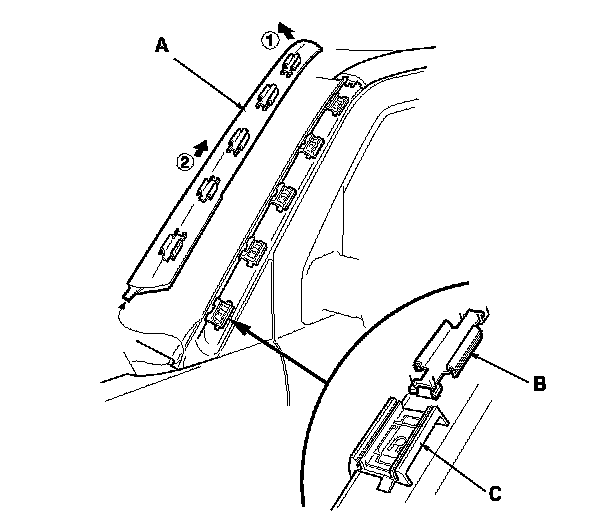 A
①
②
B
C