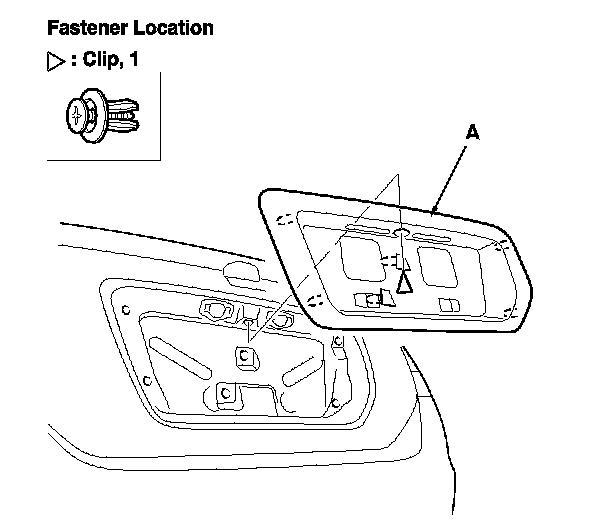 Fastener Location

▷ : Clip, 1

A