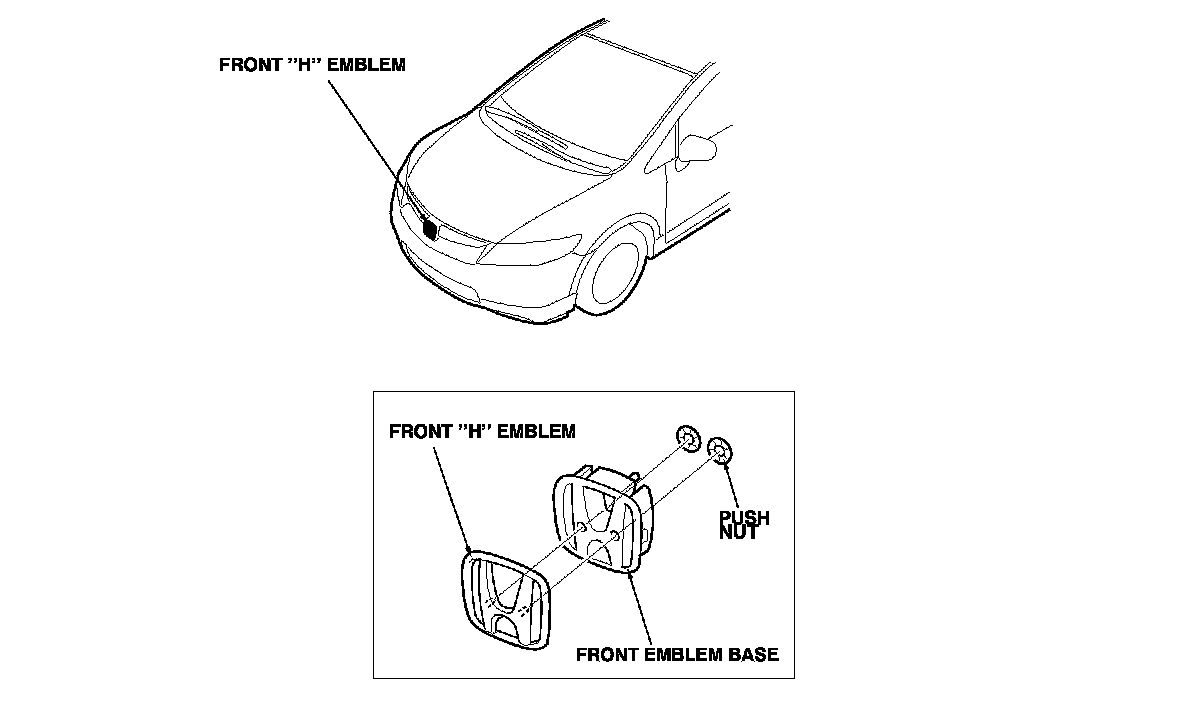 FRONT "H" EMBLEM

FRONT "H" EMBLEM

PUSH NUT

FRONT EMBLEM BASE