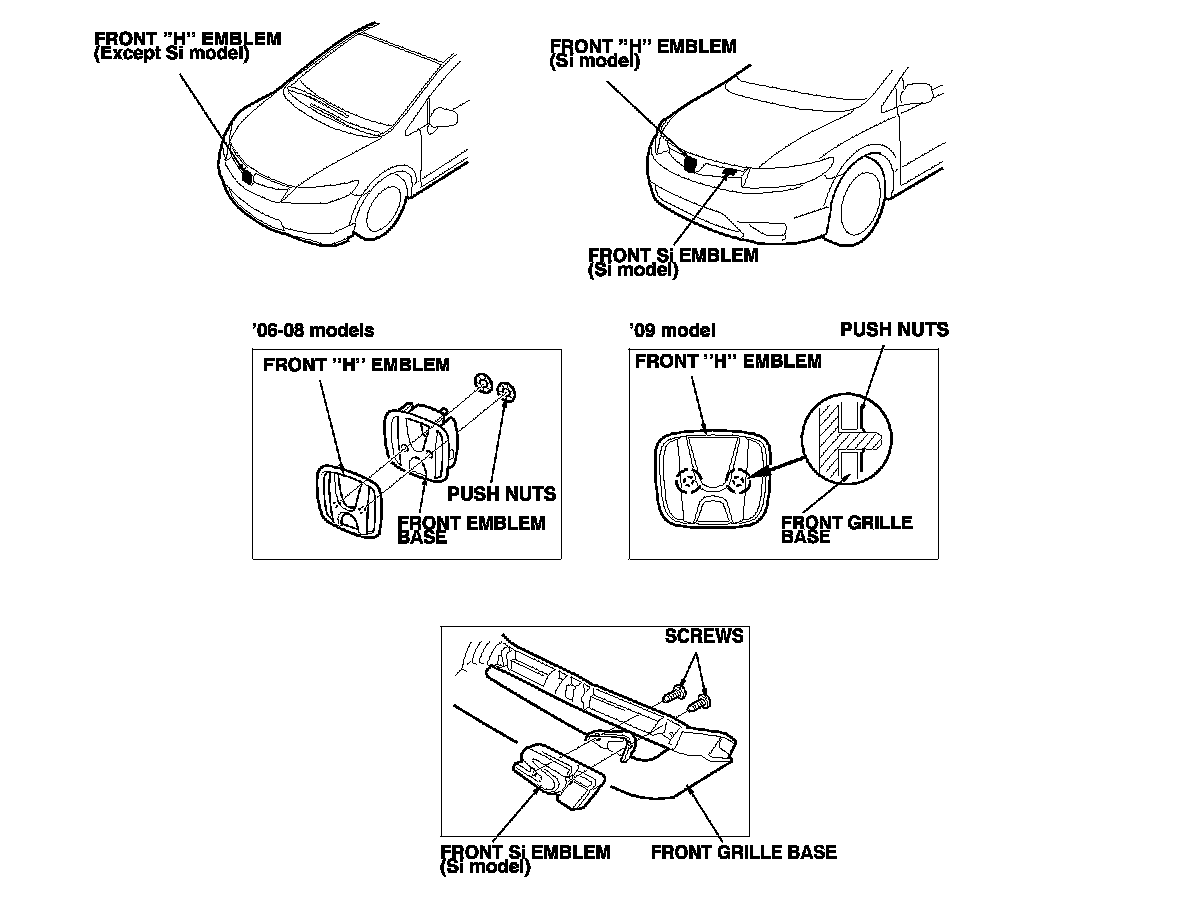 FRONT "H" EMBLEM
(Except Si model)

FRONT "H" EMBLEM
(Si model)

FRONT Si EMBLEM
(Si model)

'06-08 models

FRONT "H" EMBLEM

PUSH NUTS

FRONT EMBLEM BASE

'09 model

PUSH NUTS

FRONT "H" EMBLEM

FRONT GRILLE BASE

SCREWS

FRONT Si EMBLEM
(Si model)

FRONT GRILLE BASE