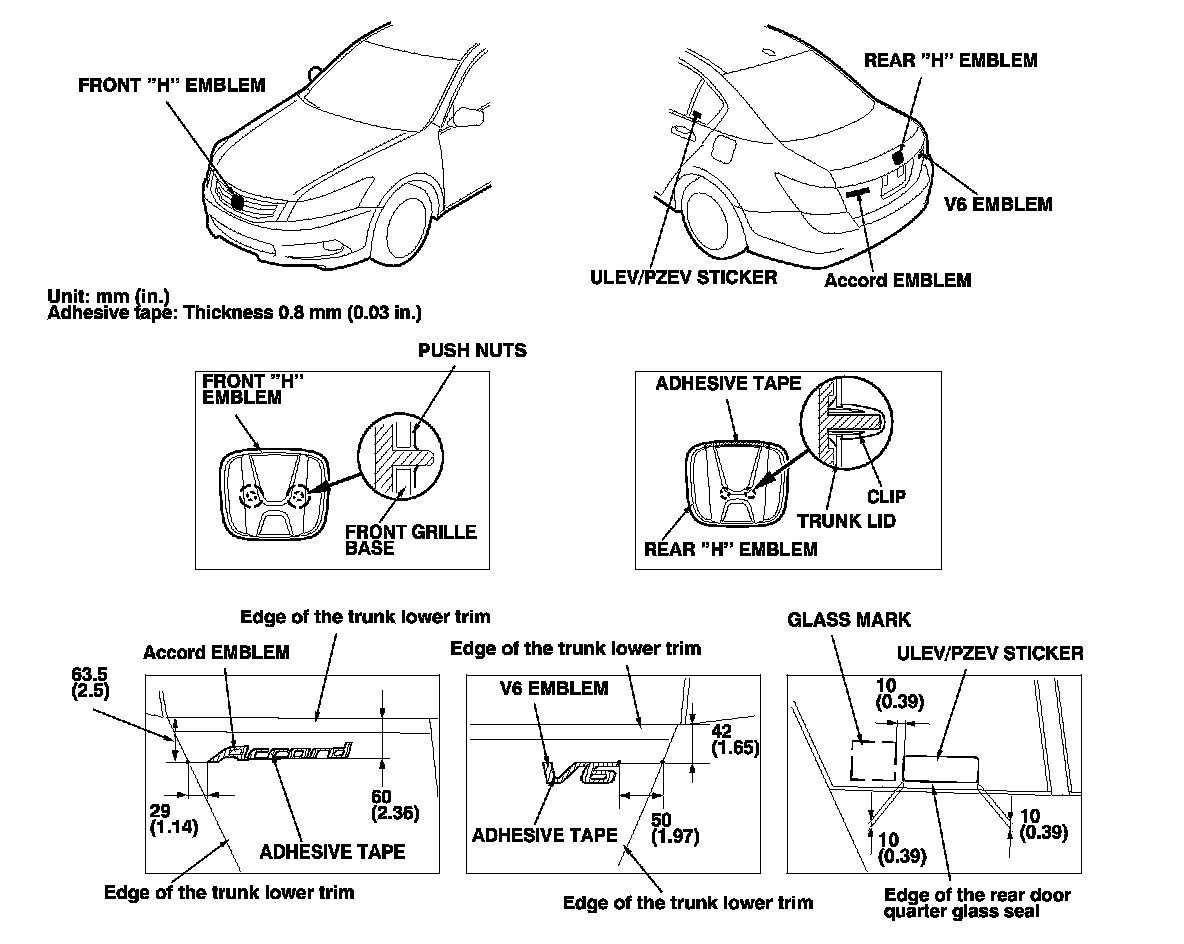 FRONT "H" EMBLEM

REAR "H" EMBLEM

V6 EMBLEM

ULEV/PZEV STICKER

Accord EMBLEM

Unit: mm (in.)
Adhesive tape: Thickness 0.8 mm (0.03 in.)

PUSH NUTS

FRONT "H" EMBLEM

FRONT GRILLE BASE

ADHESIVE TAPE

CLIP

TRUNK LID

REAR "H" EMBLEM

Edge of the trunk lower trim

Accord EMBLEM

63.5 (2.5)

Accord

29 (1.14)

60 (2.36)

ADHESIVE TAPE

Edge of the trunk lower trim

Edge of the trunk lower trim

V6 EMBLEM

42 (1.65)

V6

50 (1.97)

ADHESIVE TAPE

Edge of the trunk lower trim

GLASS MARK

ULEV/PZEV STICKER

10 (0.39)

10 (0.39)

10 (0.39)

Edge of the rear door quarter glass seal