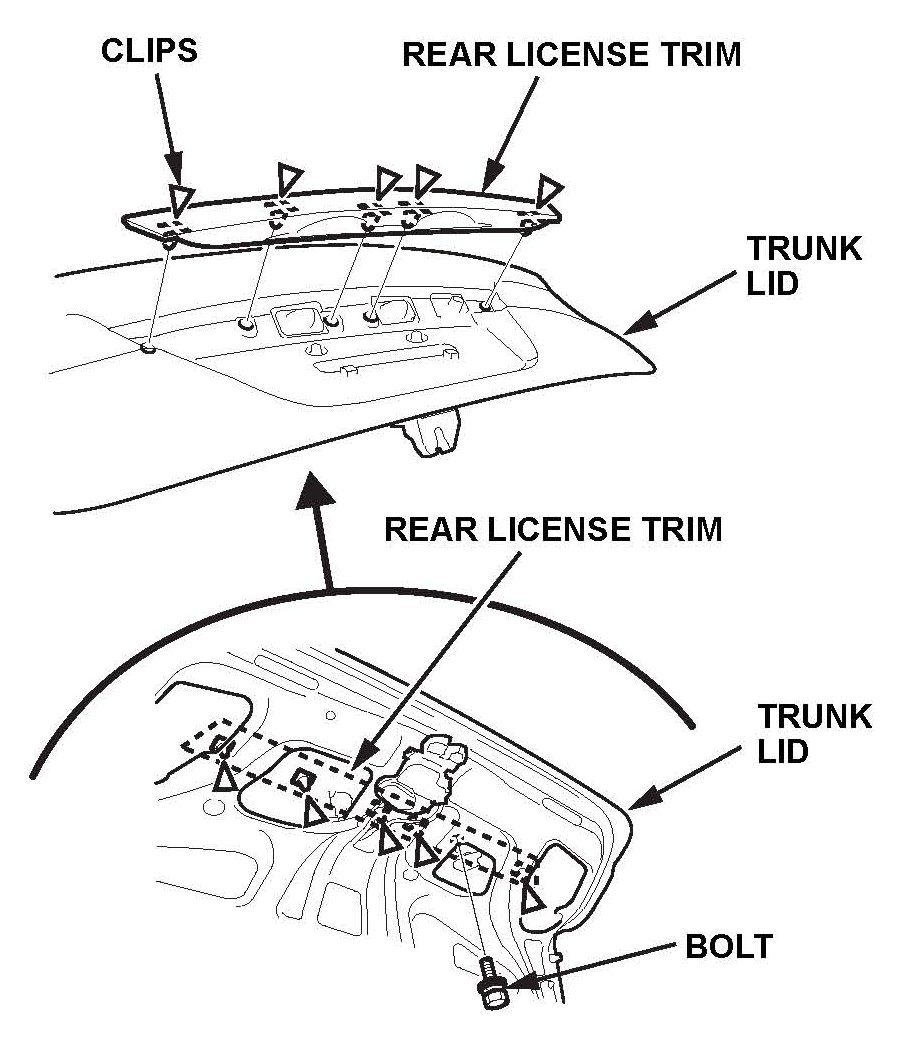 CLIPS
REAR LICENSE TRIM
TRUNK LID
REAR LICENSE TRIM
TRUNK LID
BOLT