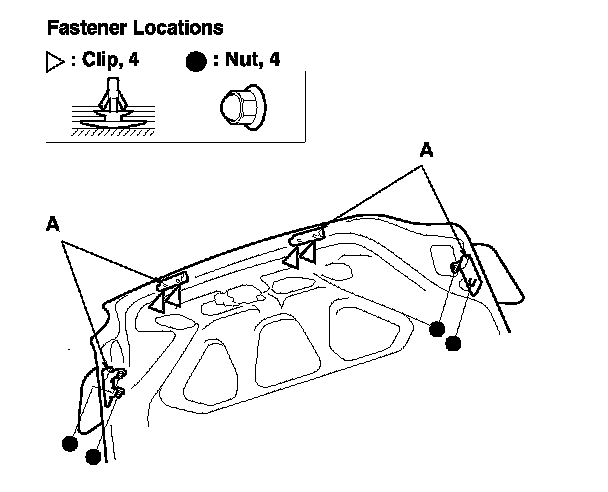 Fastener Locations

▷ : Clip, 4 ● : Nut, 4

A

A