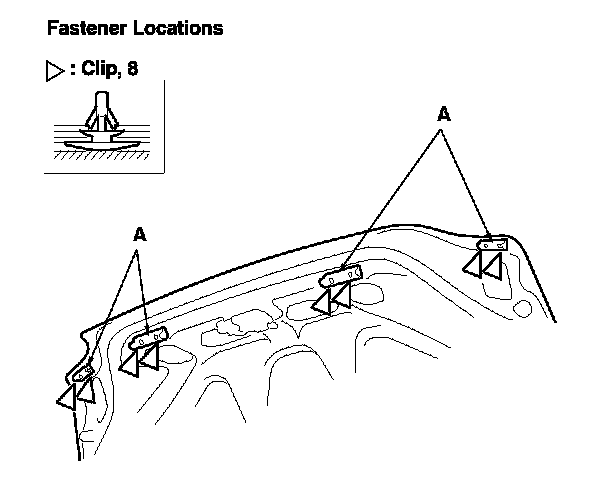 Fastener Locations

▷ : Clip, 8

A

A