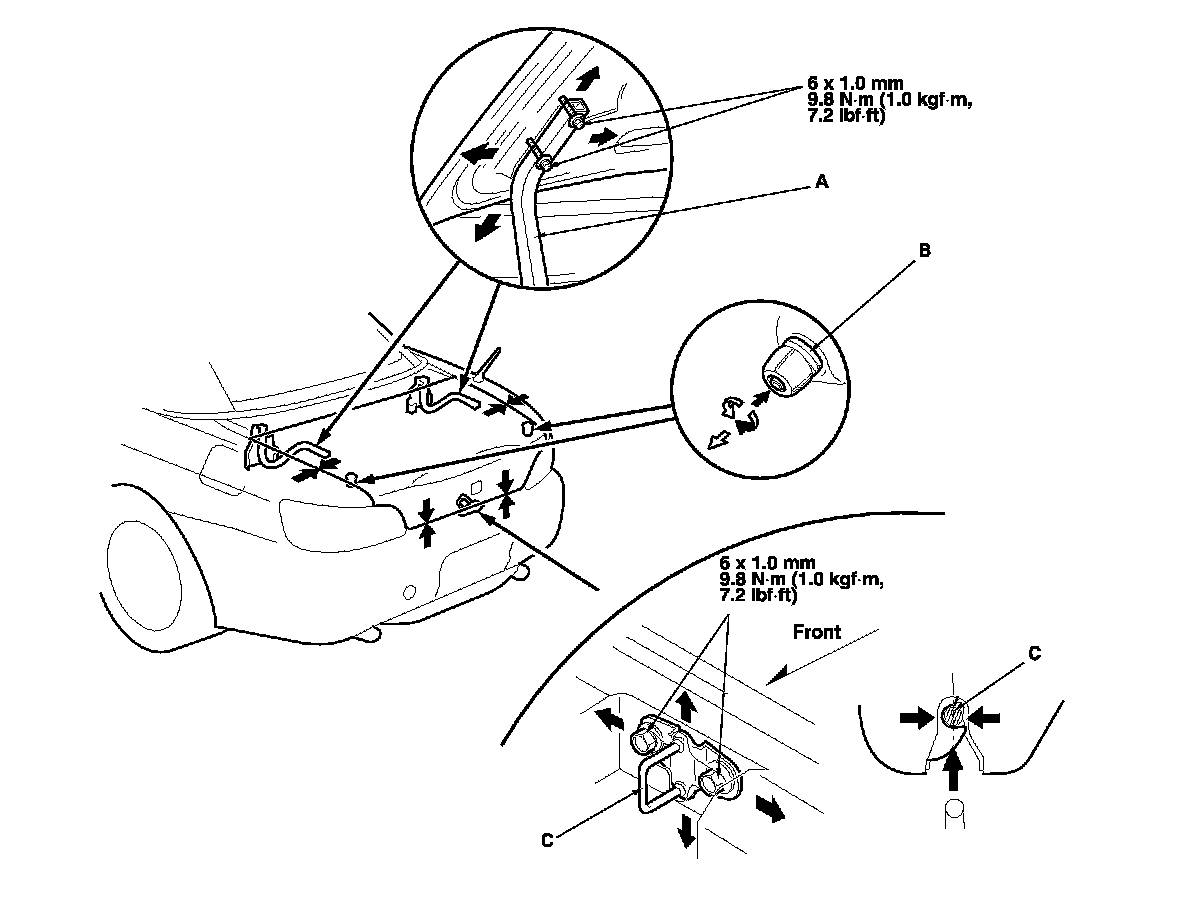 6 x 1.0 mm
9.8 N·m (1.0 kgf·m, 7.2 lbf·ft)

A

B

6 x 1.0 mm
9.8 N·m (1.0 kgf·m, 7.2 lbf·ft)

Front

C

C