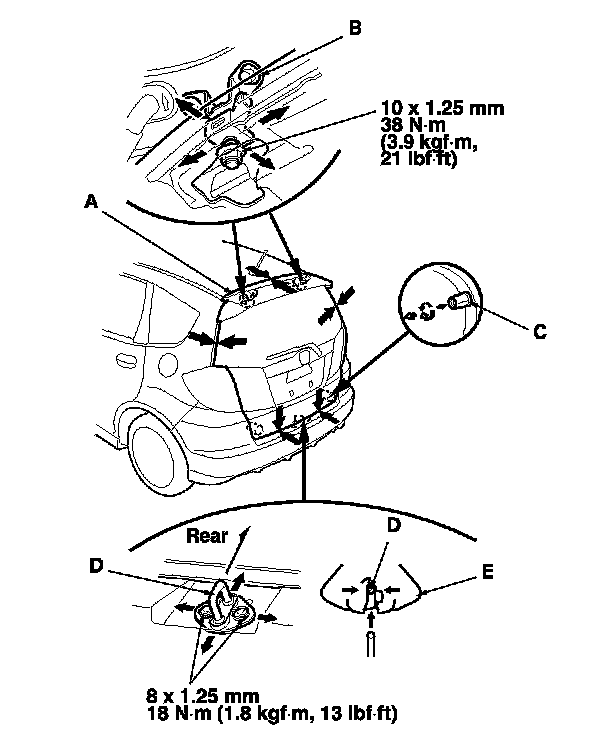 B

10 x 1.25 mm
38 N·m
(3.9 kgf·m,
21 lbf·ft)

A

C

Rear

D

D

E

8 x 1.25 mm
18 N·m (1.8 kgf·m, 13 lbf·ft)