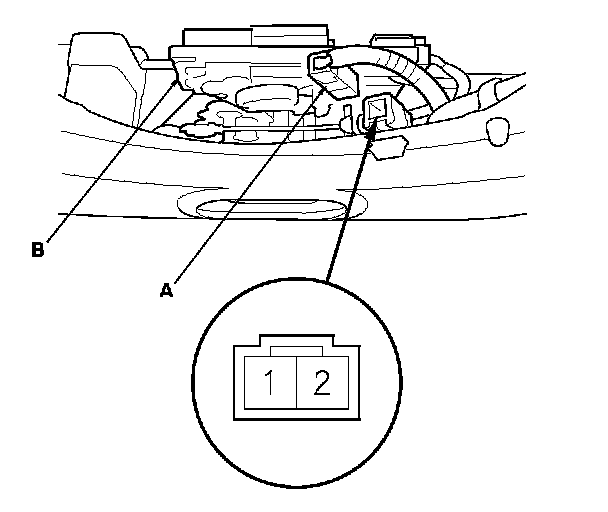 B

A

1 2