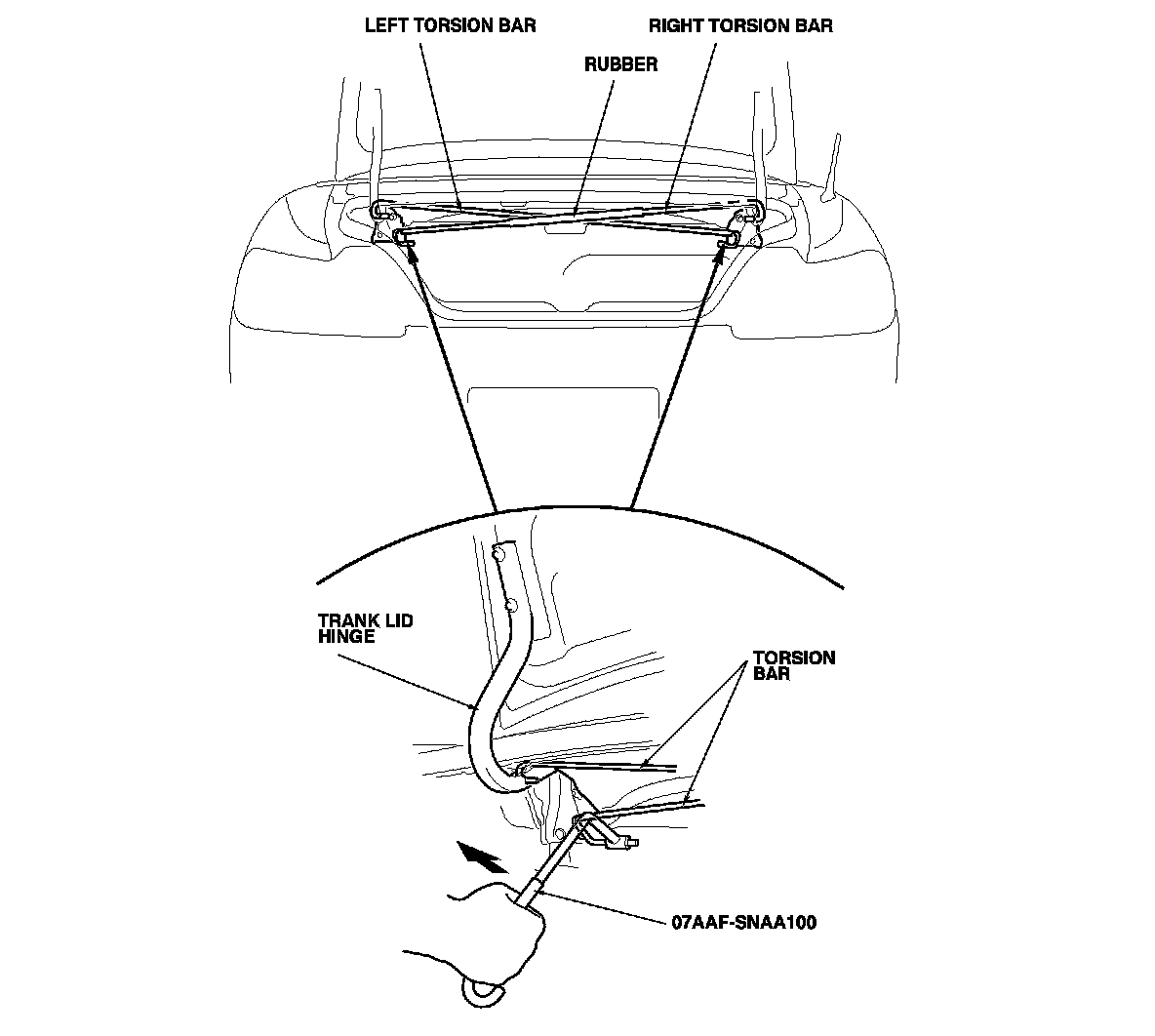 LEFT TORSION BAR
RIGHT TORSION BAR
RUBBER
TRANK LID HINGE
TORSION BAR
07AAF-SNAA100