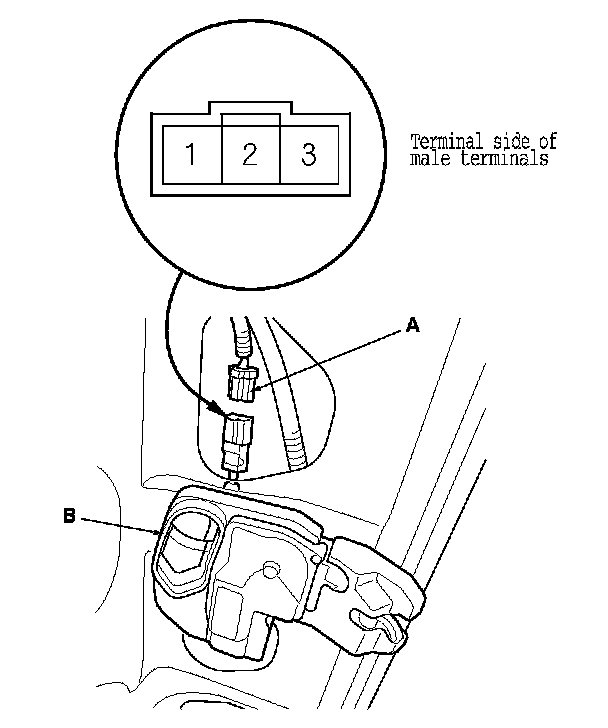 1 2 3

Terminal side of male terminals

A

B