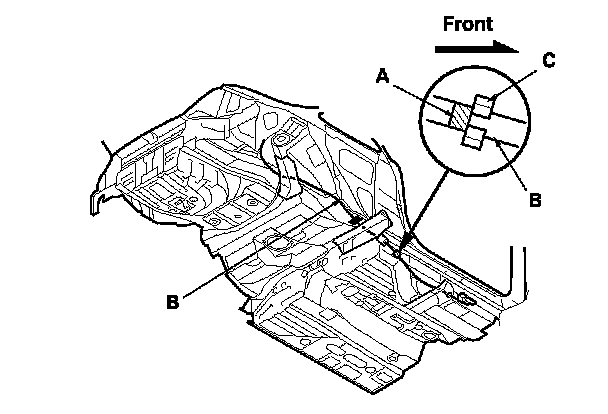 Front
A
C
B
B