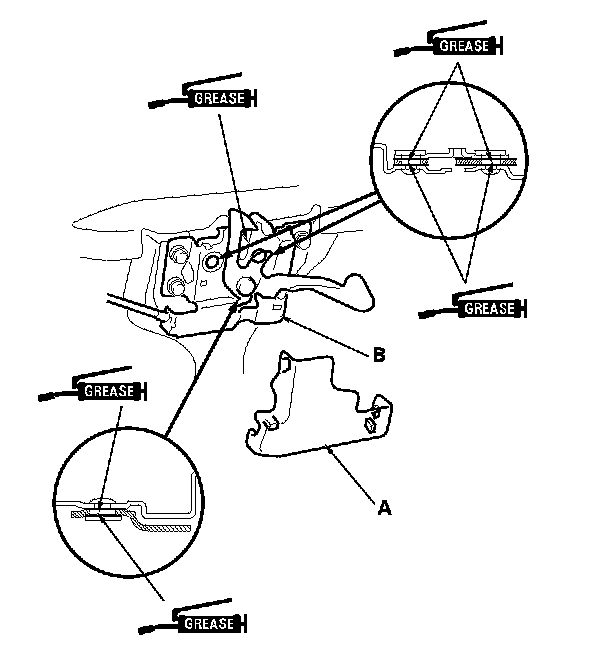 GREASE

GREASE

GREASE

B

GREASE

A

GREASE