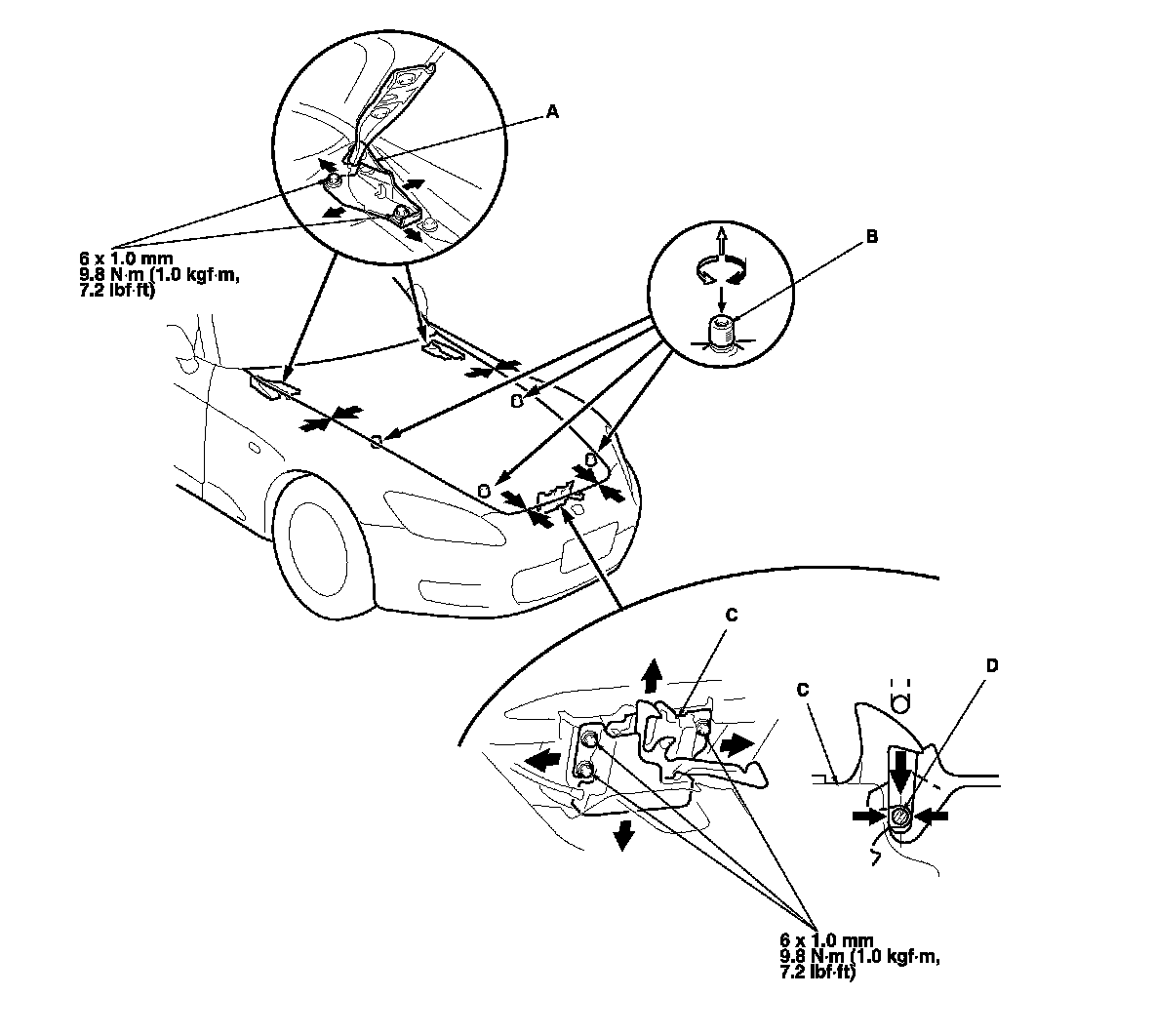 A

6 x 1.0 mm
9.8 N·m (1.0 kgf·m, 7.2 lbf·ft)

B

C

C

D

6 x 1.0 mm
9.8 N·m (1.0 kgf·m, 7.2 lbf·ft)