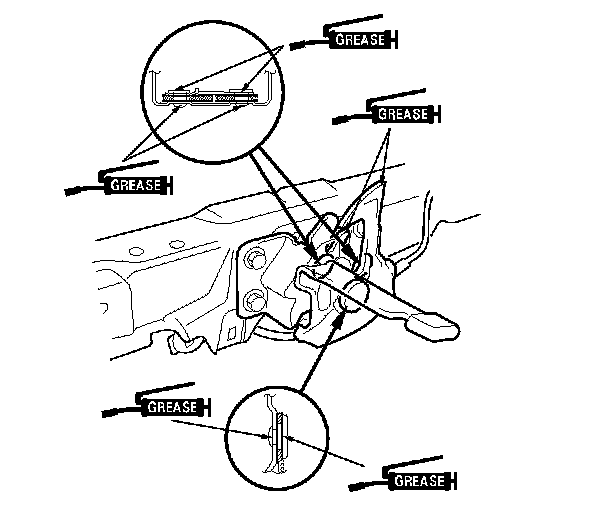 GREASE

GREASE

GREASE

GREASE

GREASE