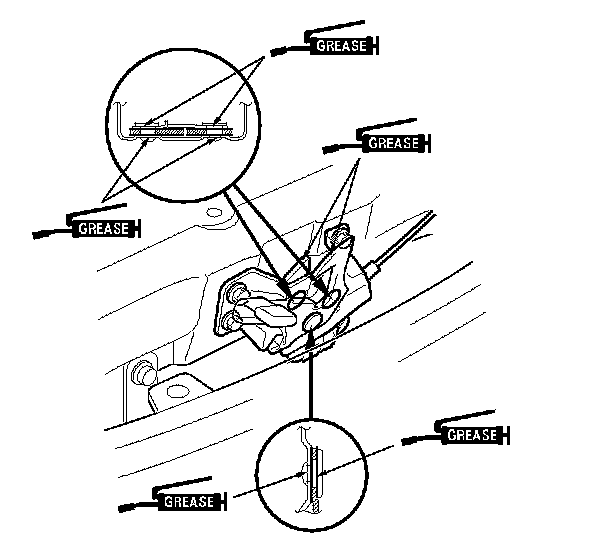 GREASE

GREASE

GREASE

GREASE

GREASE