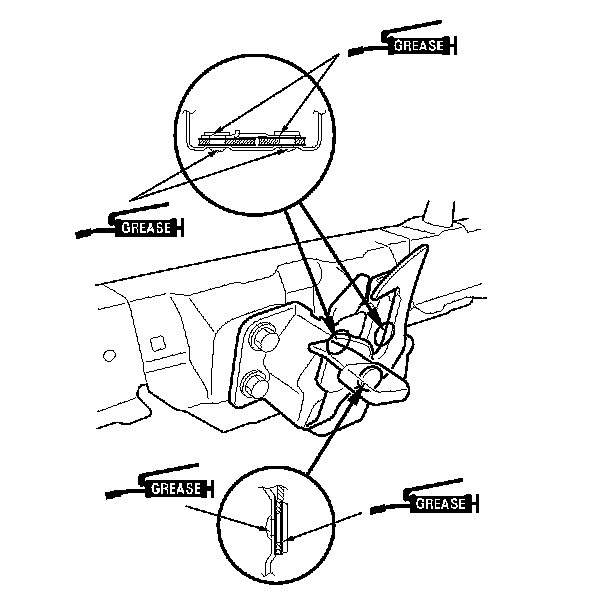 GREASE

GREASE

GREASE

GREASE