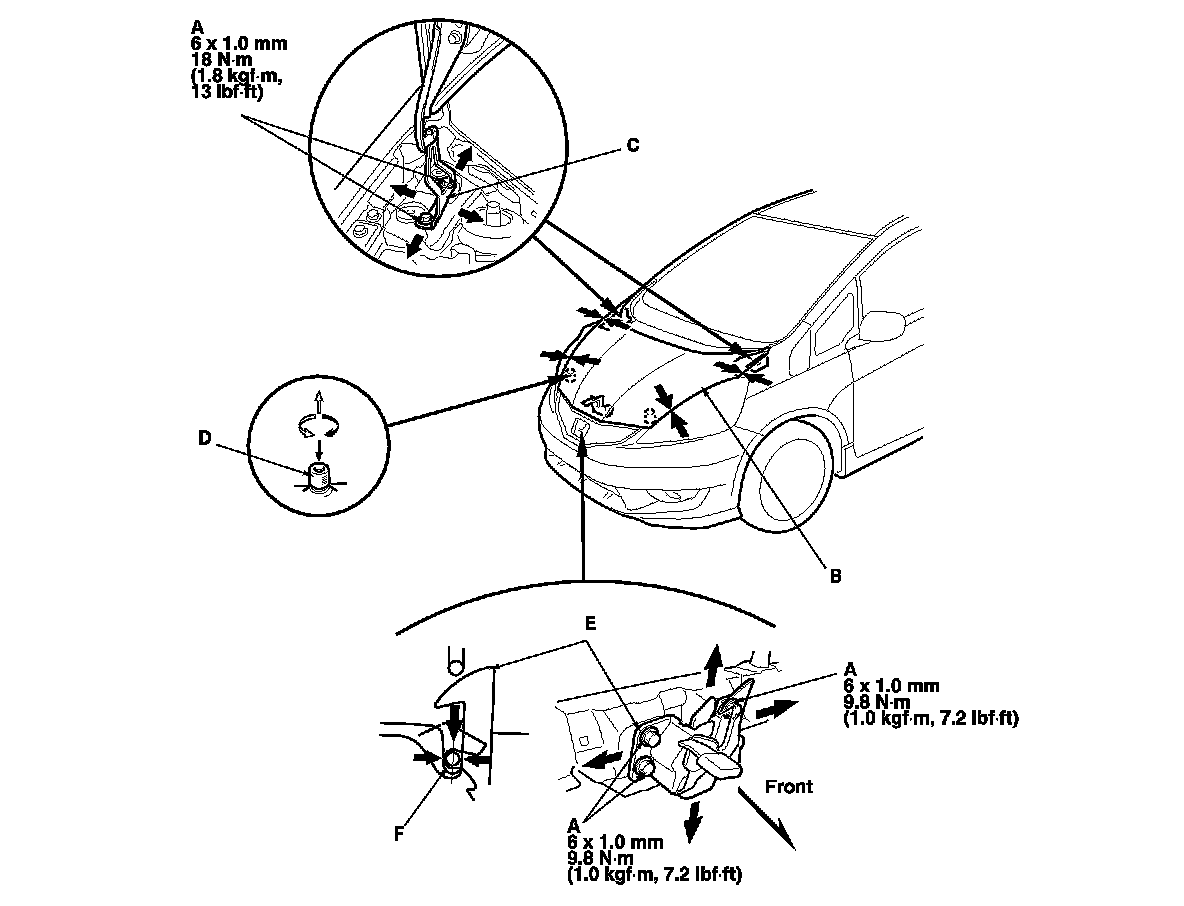 A
6 x 1.0 mm
18 N·m
(1.8 kgf·m,
13 lbf·ft)

C

D

B

E

A
6 x 1.0 mm
9.8 N·m
(1.0 kgf·m, 7.2 lbf·ft)

Front

F

A
6 x 1.0 mm
9.8 N·m
(1.0 kgf·m, 7.2 lbf·ft)